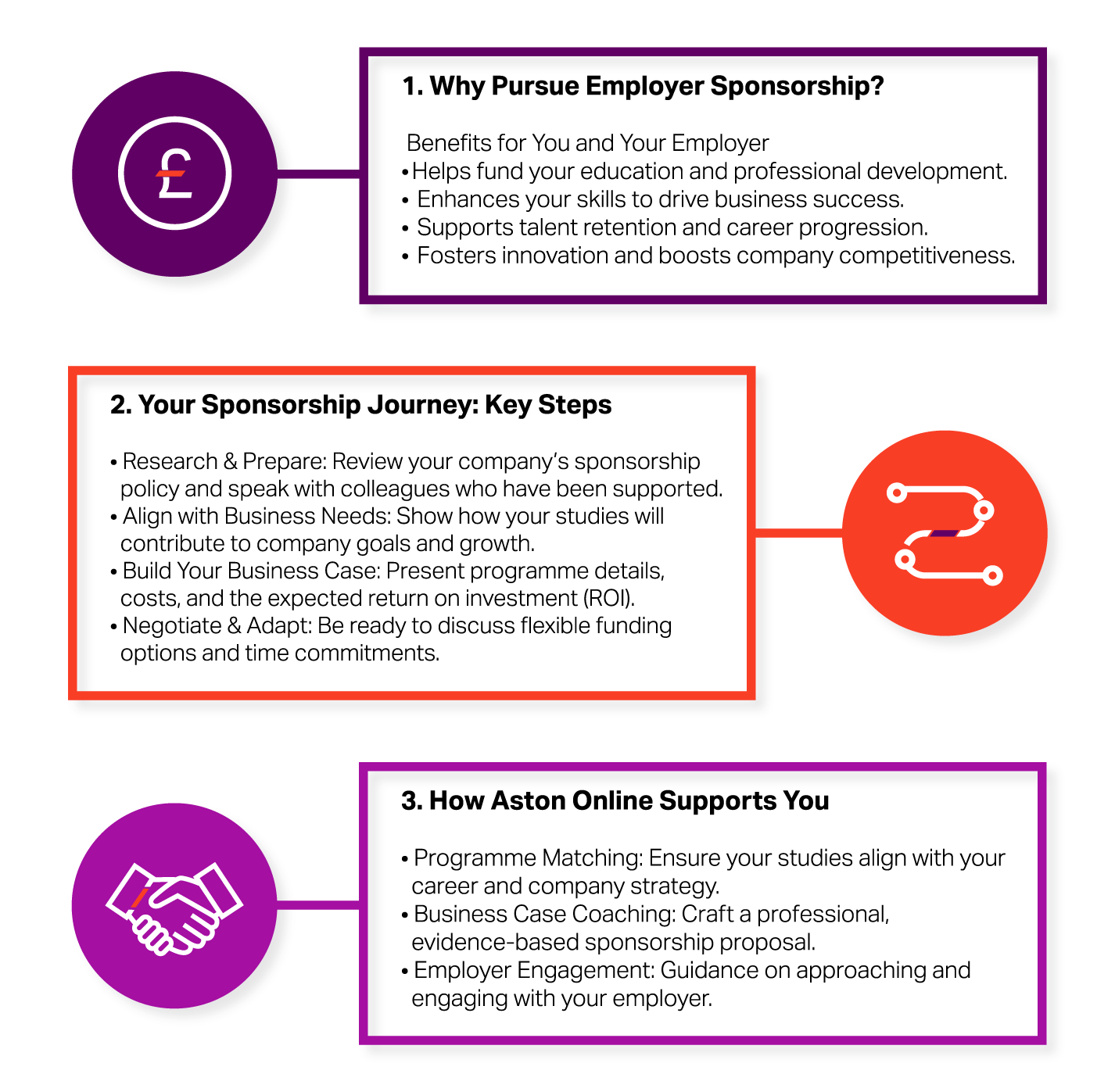 £

1. Why Pursue Employer Sponsorship?

Benefits for You and Your Employer
• Helps fund your education and professional development.
• Enhances your skills to drive business success.
• Supports talent retention and career progression.
• Fosters innovation and boosts company competitiveness.

2. Your Sponsorship Journey: Key Steps

• Research & Prepare: Review your company's sponsorship policy and speak with colleagues who have been supported.
• Align with Business Needs: Show how your studies will contribute to company goals and growth.
• Build Your Business Case: Present programme details, costs, and the expected return on investment (ROI).
• Negotiate & Adapt: Be ready to discuss flexible funding options and time commitments.

3. How Aston Online Supports You

• Programme Matching: Ensure your studies align with your career and company strategy.
• Business Case Coaching: Craft a professional, evidence-based sponsorship proposal.
• Employer Engagement: Guidance on approaching and engaging with your employer.